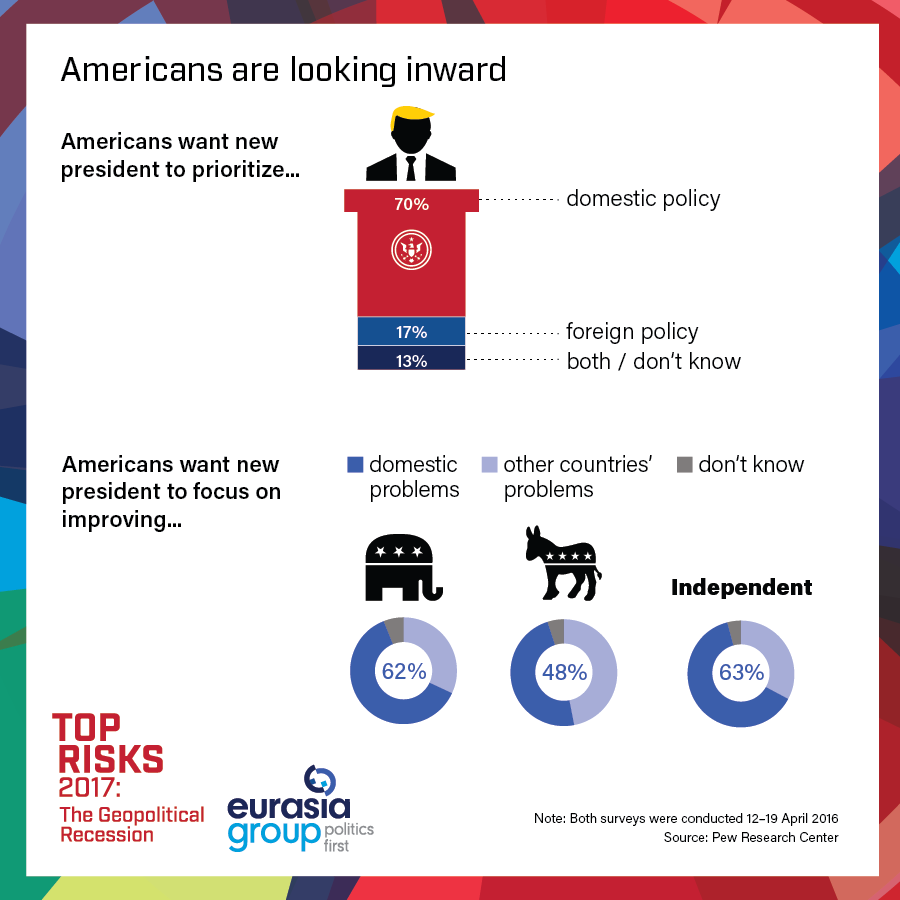 Americans are looking inward

Americans want new president to prioritize...

70%

domestic policy

17%

foreign policy

13%

both / don't know

Americans want new president to focus on improving...

domestic problems

other countries' problems

don't know

Independent

62%

48%

63%

TOP RISKS 2017: The Geopolitical Recession

eurasia group politics first

Note: Both surveys were conducted 12–19 April 2016
Source: Pew Research Center